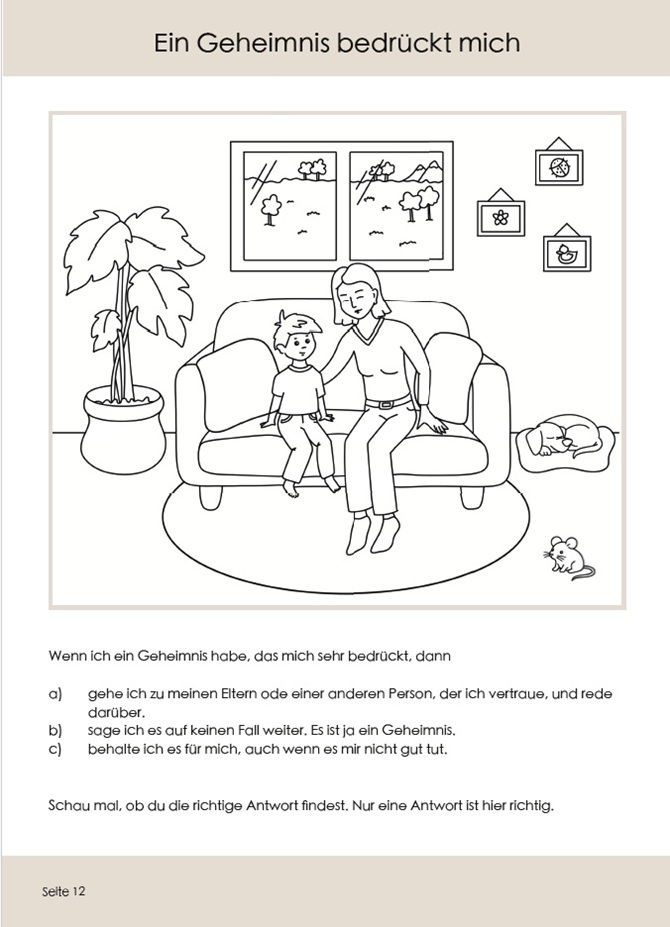 Ein Geheimnis bedrückt mich

Wenn ich ein Geheimnis habe, das mich sehr bedrückt, dann

a) gehe ich zu meinen Eltern ode einer anderen Person, der ich vertraue, und rede darüber.
b) sage ich es auf keinen Fall weiter. Es ist ja ein Geheimnis.
c) behalte ich es für mich, auch wenn es mir nicht gut tut.

Schau mal, ob du die richtige Antwort findest. Nur eine Antwort ist hier richtig.

Seite 12